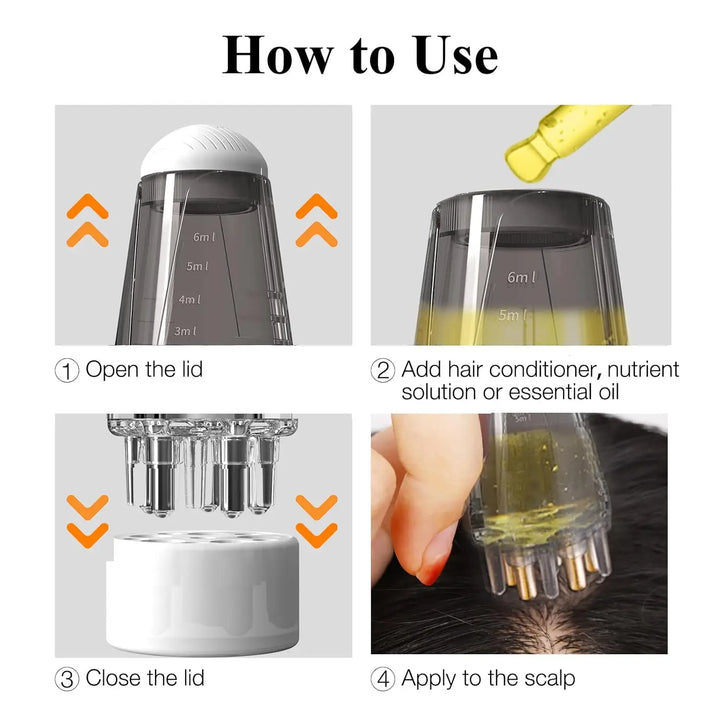 How to Use

6ml
5ml
4ml
3ml

① Open the lid

6ml
5ml

② Add hair conditioner, nutrient solution or essential oil

③ Close the lid

5ml

④ Apply to the scalp