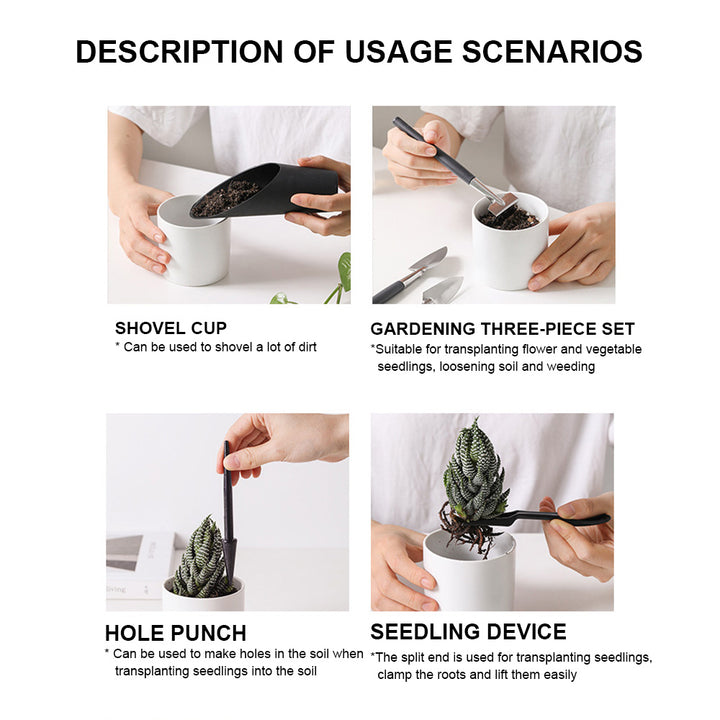 DESCRIPTION OF USAGE SCENARIOS

SHOVEL CUP
* Can be used to shovel a lot of dirt

GARDENING THREE-PIECE SET
*Suitable for transplanting flower and vegetable seedlings, loosening soil and weeding

living

HOLE PUNCH
* Can be used to make holes in the soil when transplanting seedlings into the soil

SEEDLING DEVICE
*The split end is used for transplanting seedlings, clamp the roots and lift them easily